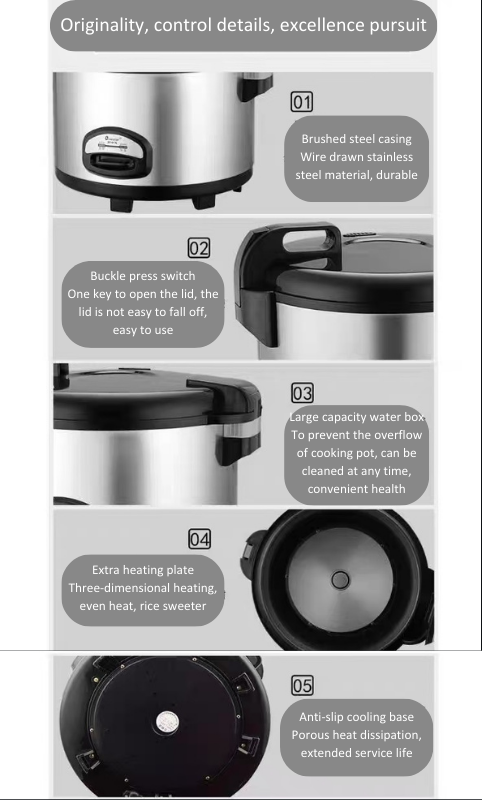 Originality, control details, excellence pursuit

01

Brushed steel casing
Wire drawn stainless steel material, durable

02

Buckle press switch
One key to open the lid, the lid is not easy to fall off, easy to use

03

Large capacity water box
To prevent the overflow of cooking pot, can be cleaned at any time, convenient health

04

Extra heating plate
Three-dimensional heating, even heat, rice sweeter

05

Anti-slip cooling base
Porous heat dissipation, extended service life